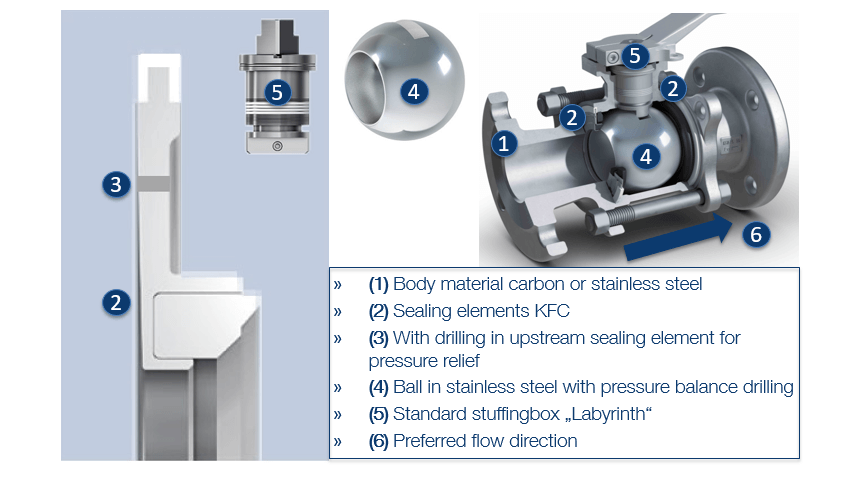 3

2

5

4

5

2

2

1

4

6

» (1) Body material carbon or stainless steel
» (2) Sealing elements KFC
» (3) With drilling in upstream sealing element for pressure relief
» (4) Ball in stainless steel with pressure balance drilling
» (5) Standard stuffingbox „Labyrinth“
» (6) Preferred flow direction