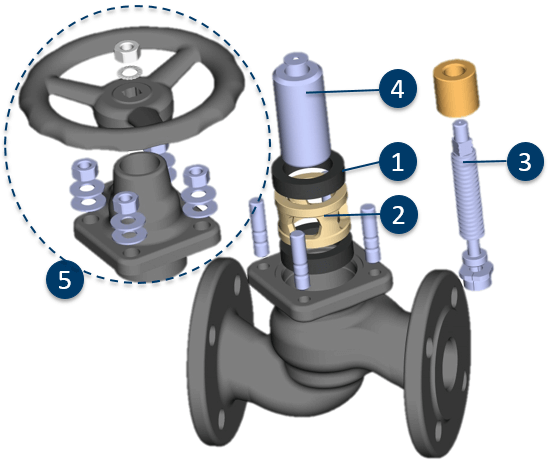 4
1
3
2
5